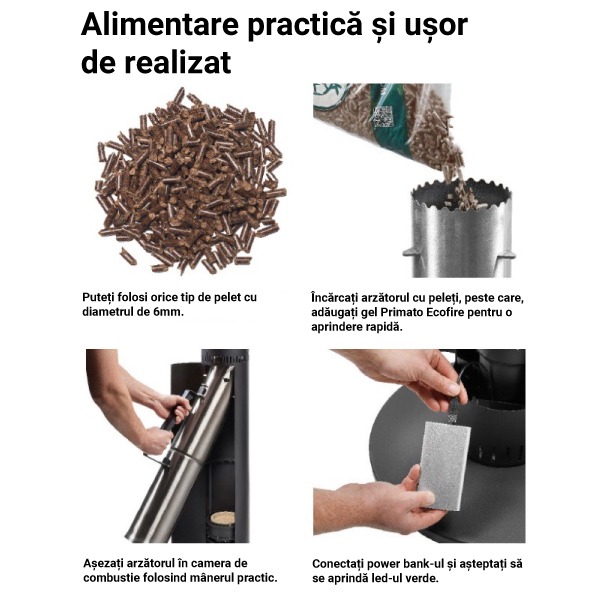 Alimentare practică și ușor de realizat

Puteți folosi orice tip de pelet cu diametrul de 6mm.

Încărcați arzătorul cu peleți, peste care, adăugați gel Primato Ecofire pentru o aprindere rapidă.

Așezați arzătorul în camera de combustie folosind mânerul practic.

Conectați power bank-ul și așteptați să se aprindă led-ul verde.